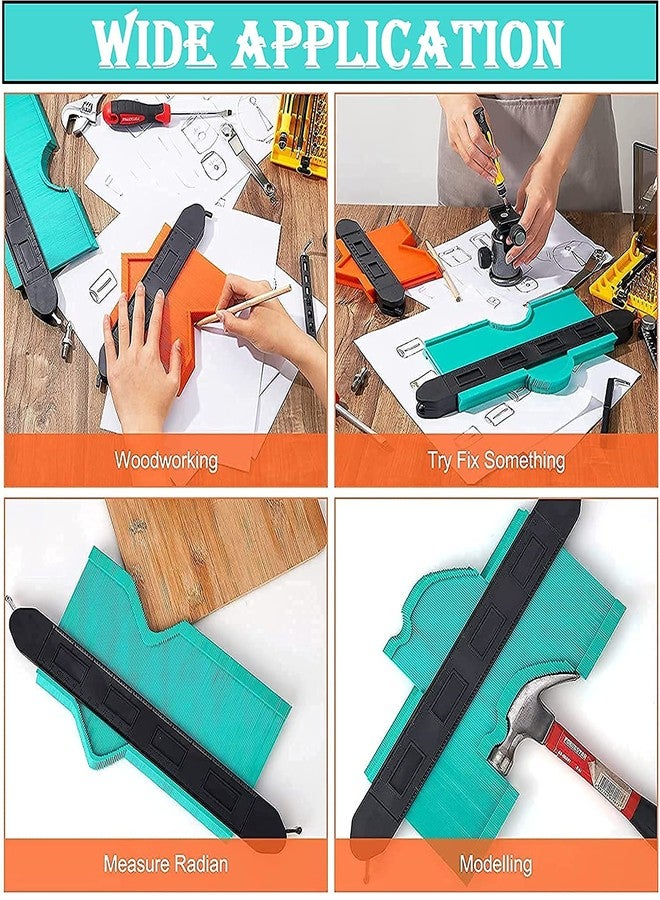 WIDE APPLICATION

Woodworking

Try Fix Something

Measure Radian

Modelling